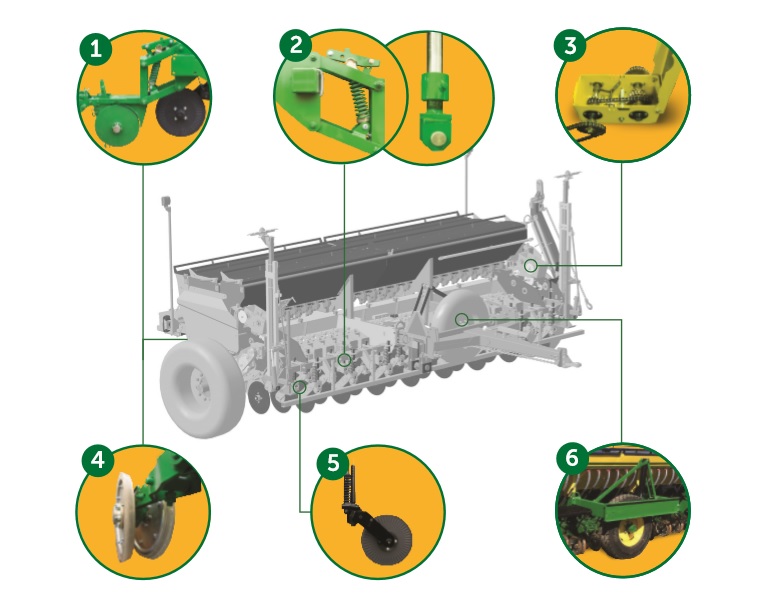 1
2
3
4
5
6